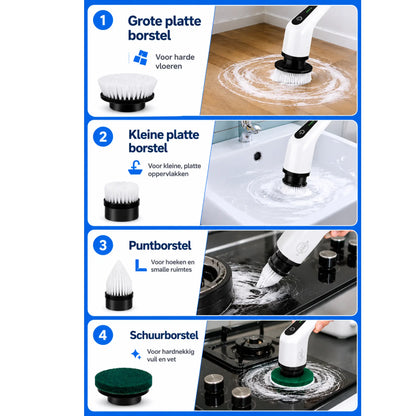 1

Grote platte borstel

Voor harde vloeren

2

Kleine platte borstel

Voor kleine, platte oppervlakken

3

Puntborstel

Voor hoeken en smalle ruimtes

4

Schuurborstel

Voor hardnekkig vuil en vet